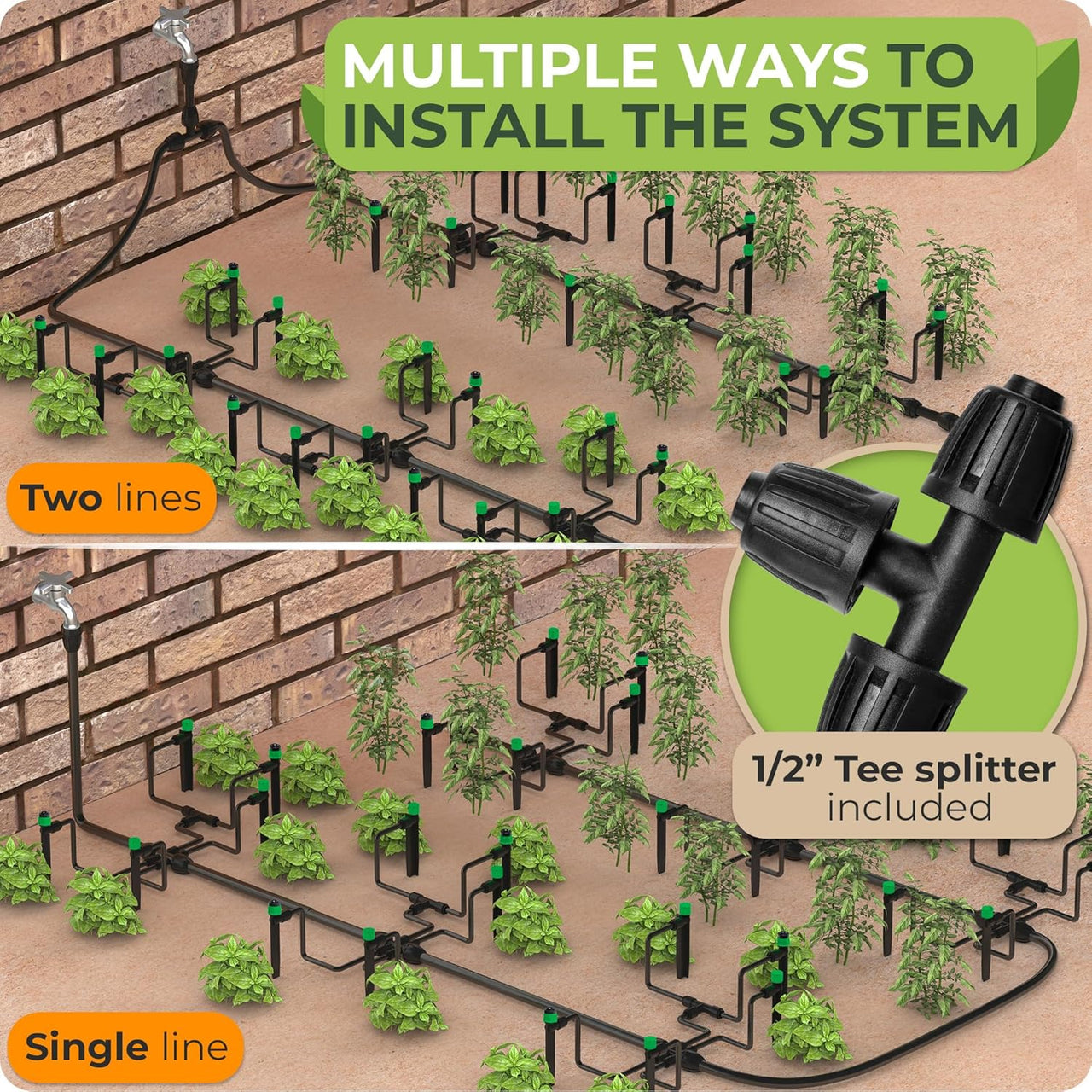 MULTIPLE WAYS TO INSTALL THE SYSTEM

Two lines

1/2” Tee splitter included

Single line