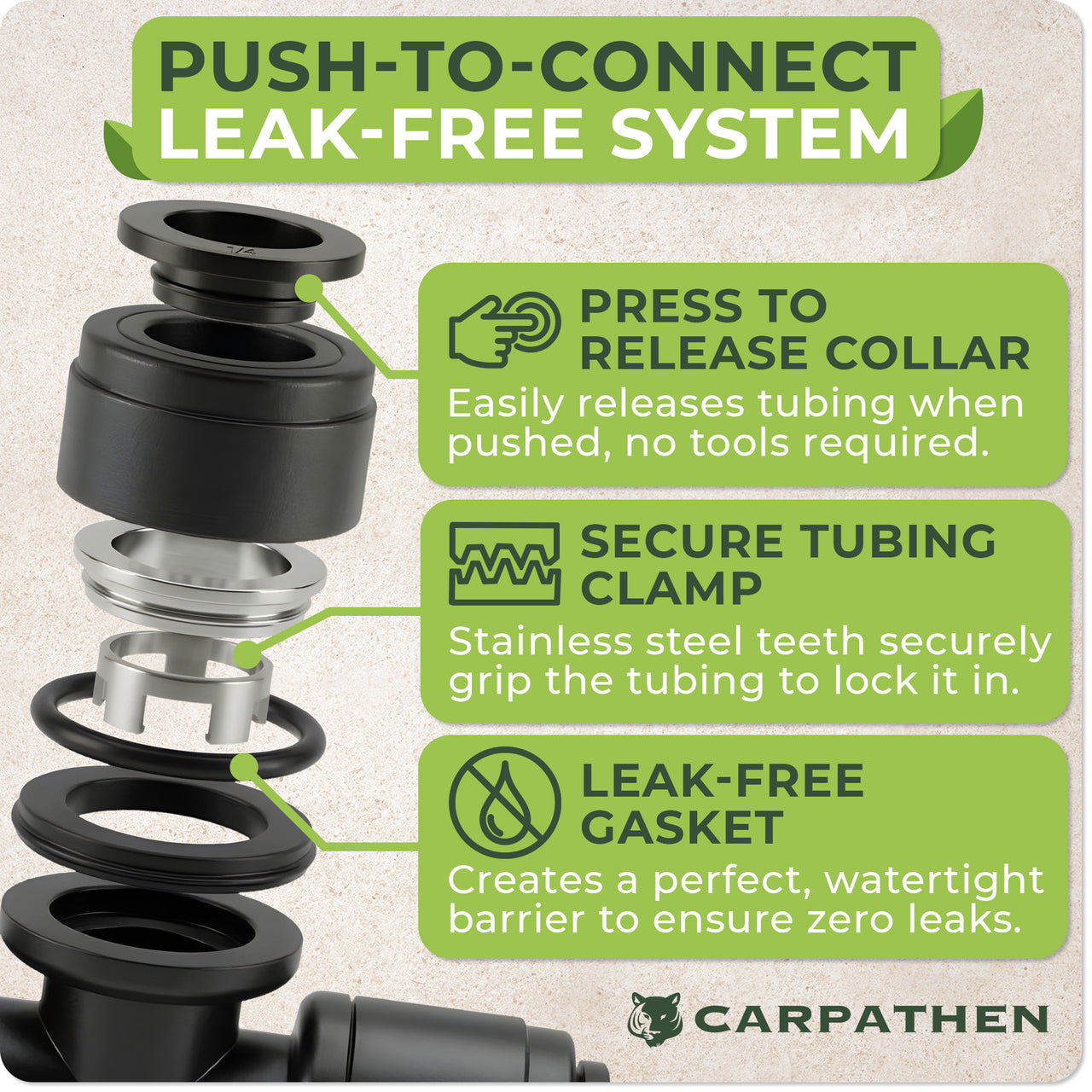 PUSH-TO-CONNECT LEAK-FREE SYSTEM

1/4

PRESS TO RELEASE COLLAR
Easily releases tubing when pushed, no tools required.

SECURE TUBING CLAMP
Stainless steel teeth securely grip the tubing to lock it in.

LEAK-FREE GASKET
Creates a perfect, watertight barrier to ensure zero leaks.

CARPATHEN