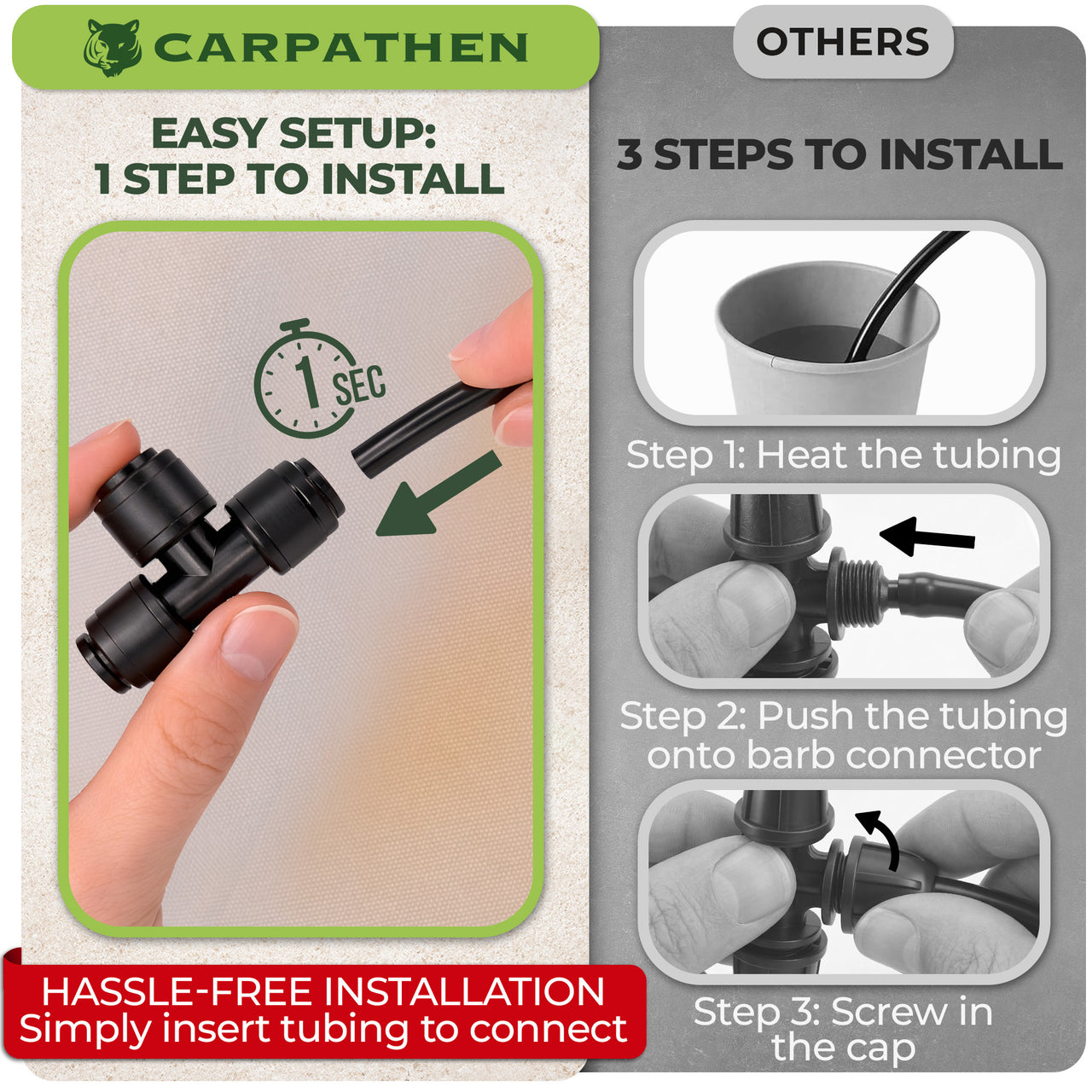 CARPATHEN

EASY SETUP:
1 STEP TO INSTALL

1 SEC

HASSLE-FREE INSTALLATION
Simply insert tubing to connect

OTHERS

3 STEPS TO INSTALL

Step 1: Heat the tubing

Step 2: Push the tubing onto barb connector

Step 3: Screw in the cap